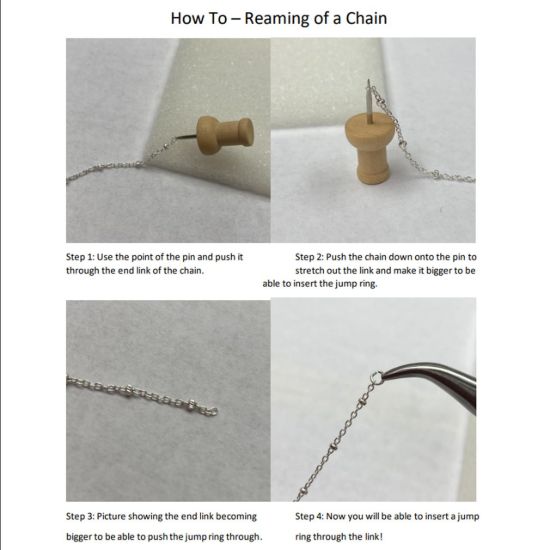 How To – Reaming of a Chain

Step 1: Use the point of the pin and push it through the end link of the chain.

Step 2: Push the chain down onto the pin to stretch out the link and make it bigger to be able to insert the jump ring.

Step 3: Picture showing the end link becoming bigger to be able to push the jump ring through.

Step 4: Now you will be able to insert a jump ring through the link!