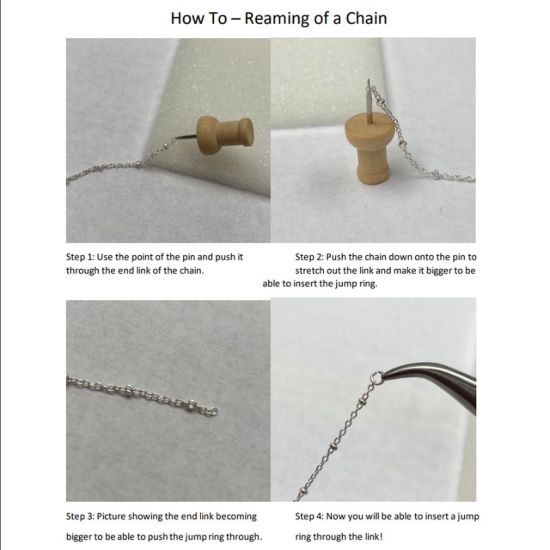 How To – Reaming of a Chain

Step 1: Use the point of the pin and push it through the end link of the chain.

Step 2: Push the chain down onto the pin to stretch out the link and make it bigger to be able to insert the jump ring.

Step 3: Picture showing the end link becoming bigger to be able to push the jump ring through.

Step 4: Now you will be able to insert a jump ring through the link!