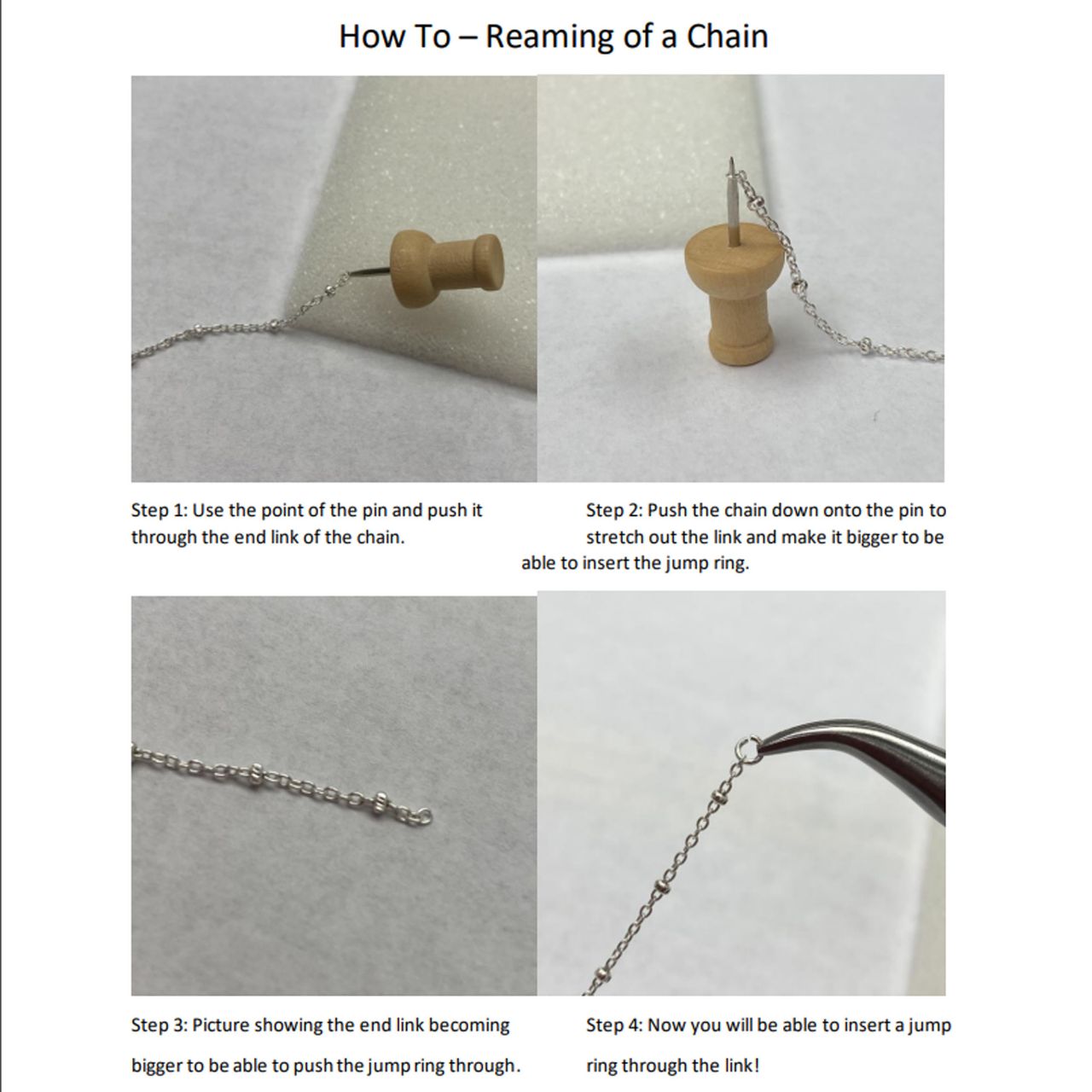 How To – Reaming of a Chain

Step 1: Use the point of the pin and push it through the end link of the chain.

Step 2: Push the chain down onto the pin to stretch out the link and make it bigger to be able to insert the jump ring.

Step 3: Picture showing the end link becoming bigger to be able to push the jump ring through.

Step 4: Now you will be able to insert a jump ring through the link!